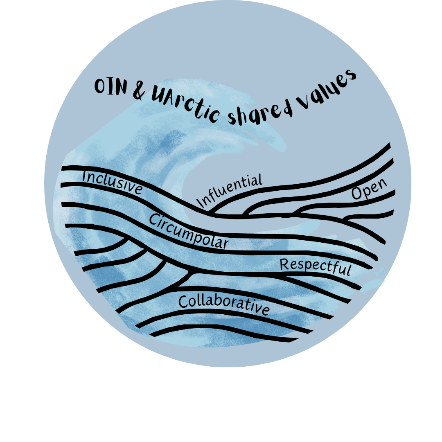 OIN & UArctic shared values

Inclusive

Influential

Open

Circumpolar

Respectful

Collaborative